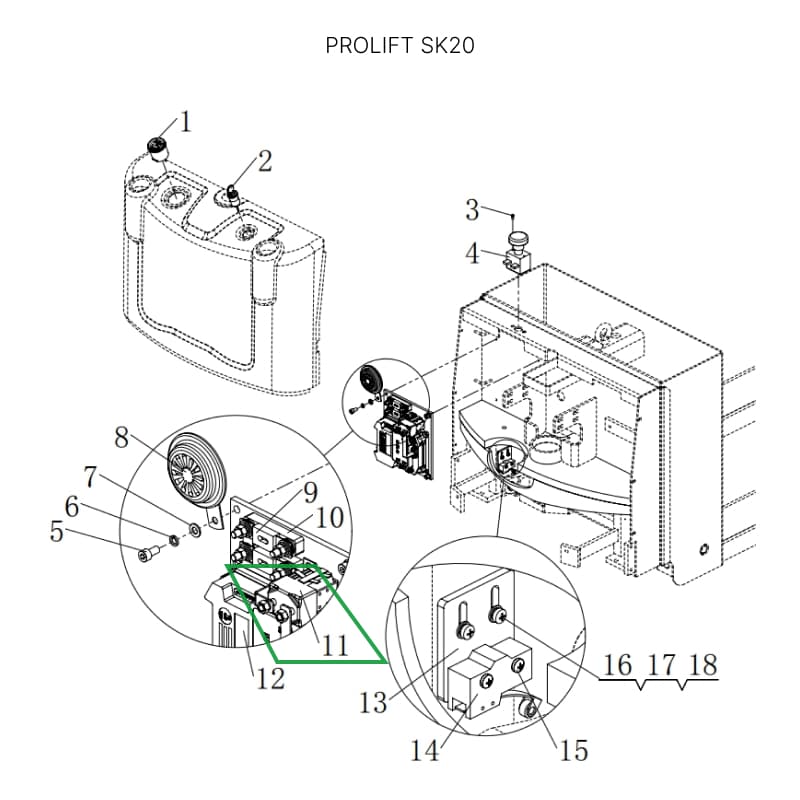 PROLIFT SK20

1
2
3
4
8
7
6
5
9
10
11
12
13
14
15
16 17 18