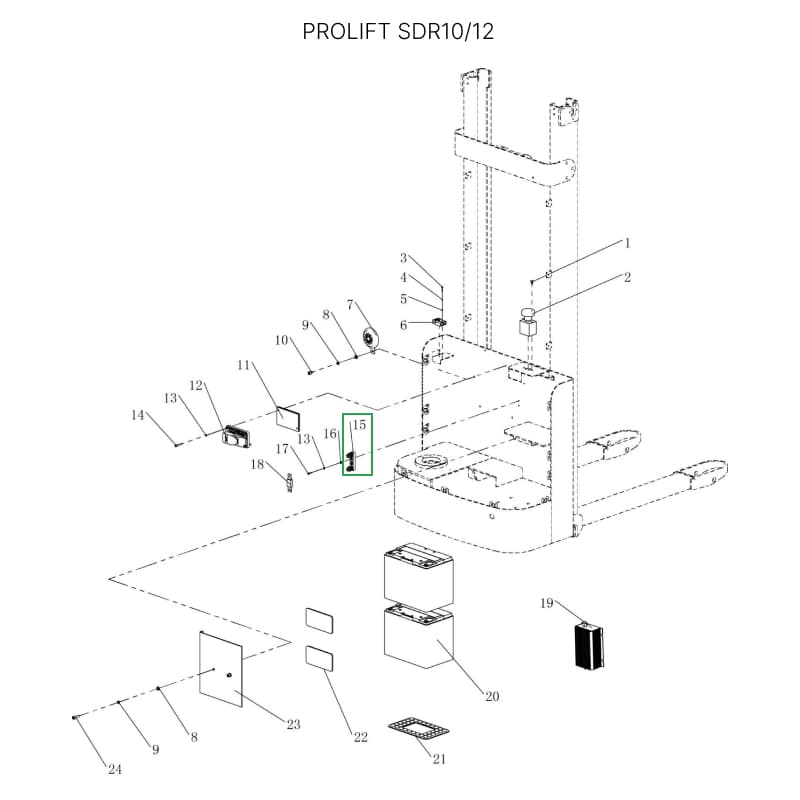 PROLIFT SDR10/12

1
2
3
4
5
6
7
8
9
10
11
12
13
14
15
16
13
17
18
19
20
21
22
23
8
9
24